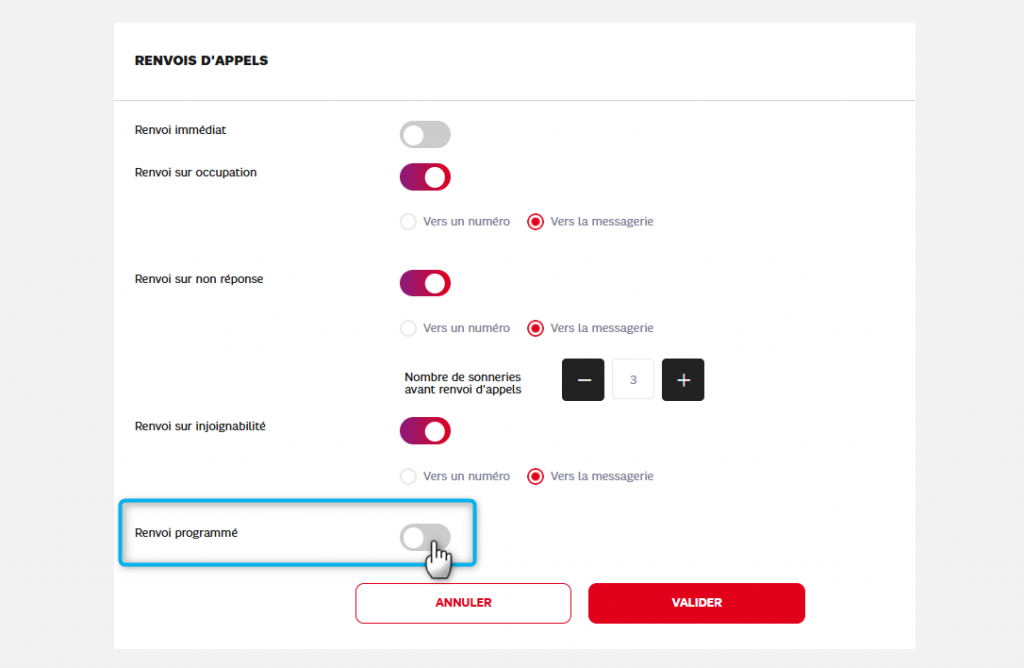 RENVOIS D'APPELS

Renvoi immédiat

Renvoi sur occupation

Vers un numéro   Vers la messagerie

Renvoi sur non réponse

Vers un numéro   Vers la messagerie

Nombre de sonneries avant renvoi d'appels

−   3   +

Renvoi sur injoignabilité

Vers un numéro   Vers la messagerie

Renvoi programmé

ANNULER   VALIDER